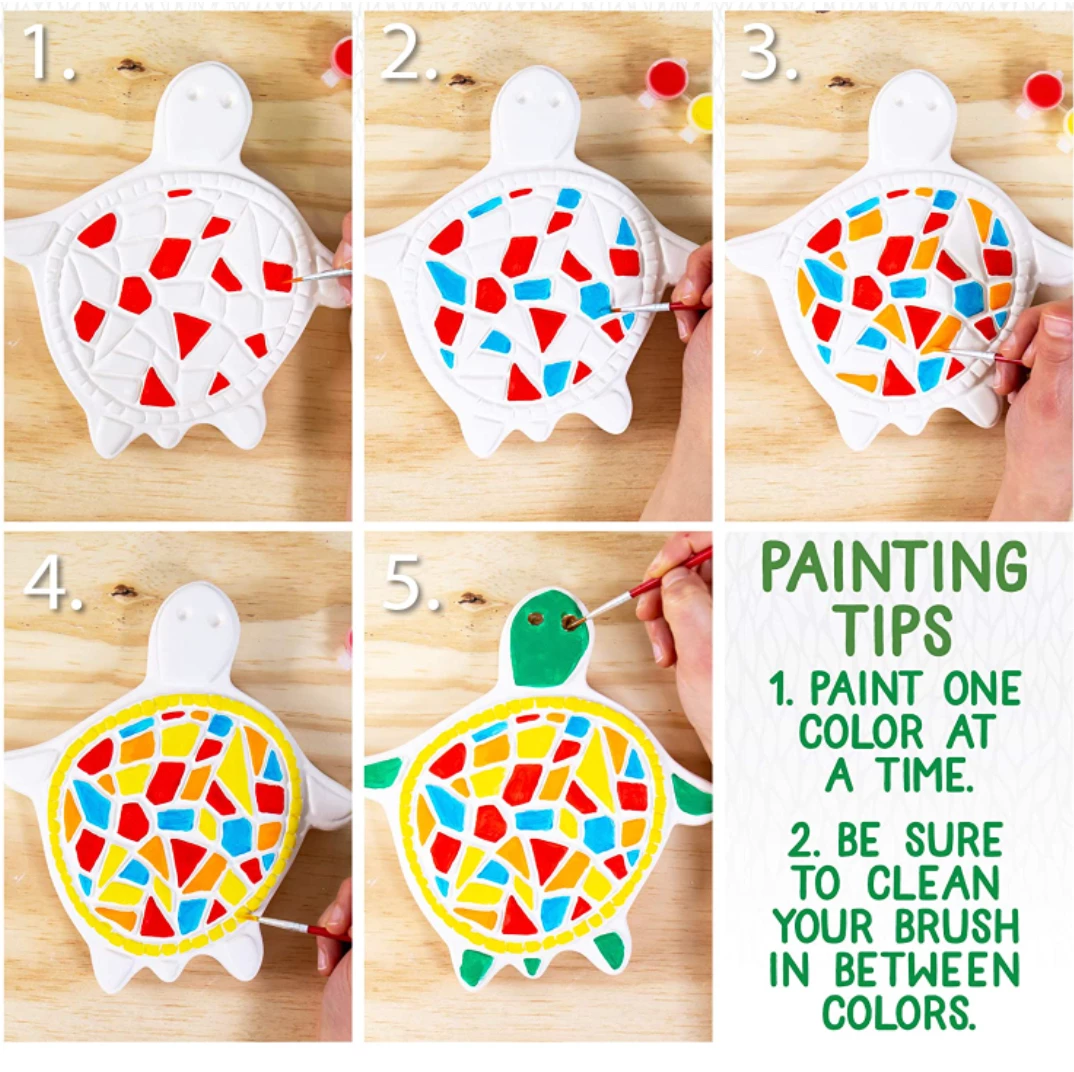 1.

2.

3.

4.

5.

PAINTING TIPS

1. PAINT ONE COLOR AT A TIME.

2. BE SURE TO CLEAN YOUR BRUSH IN BETWEEN COLORS.